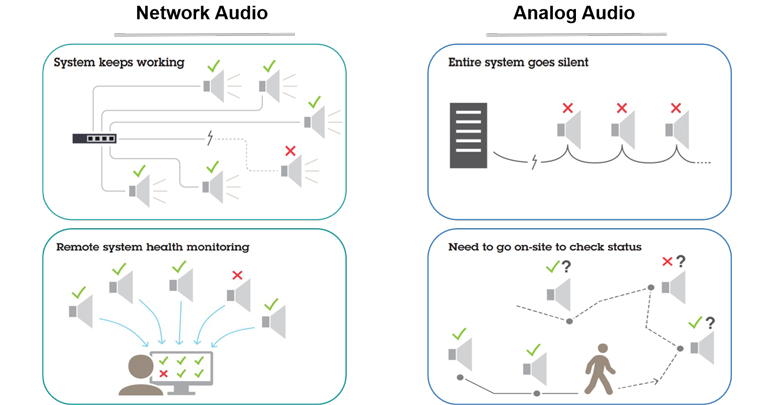 Network Audio

System keeps working

Remote system health monitoring

Analog Audio

Entire system goes silent

Need to go on-site to check status

?

?

?